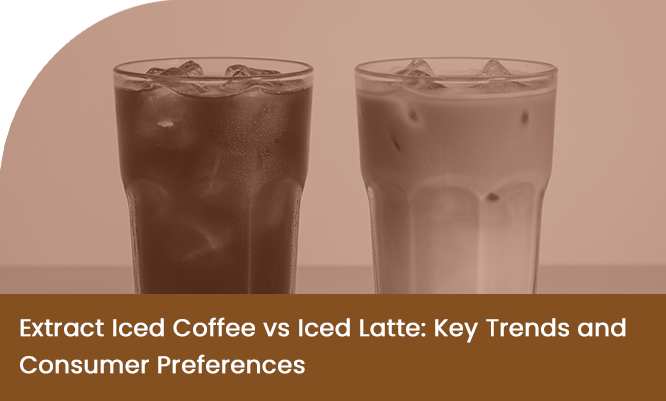 Extract Iced Coffee vs Iced Latte: Key Trends and Consumer Preferences